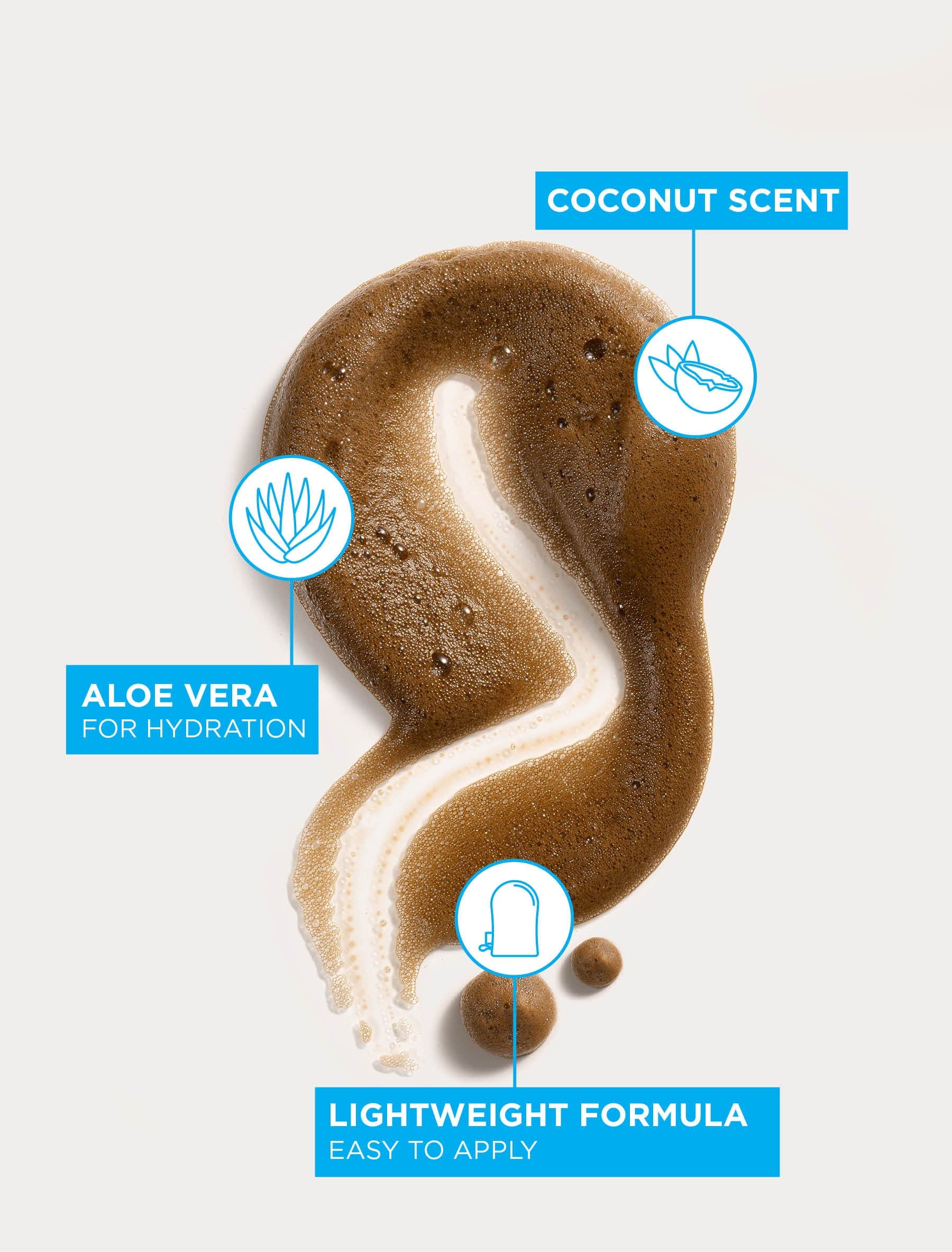 COCONUT SCENT

ALOE VERA
FOR HYDRATION

LIGHTWEIGHT FORMULA
EASY TO APPLY